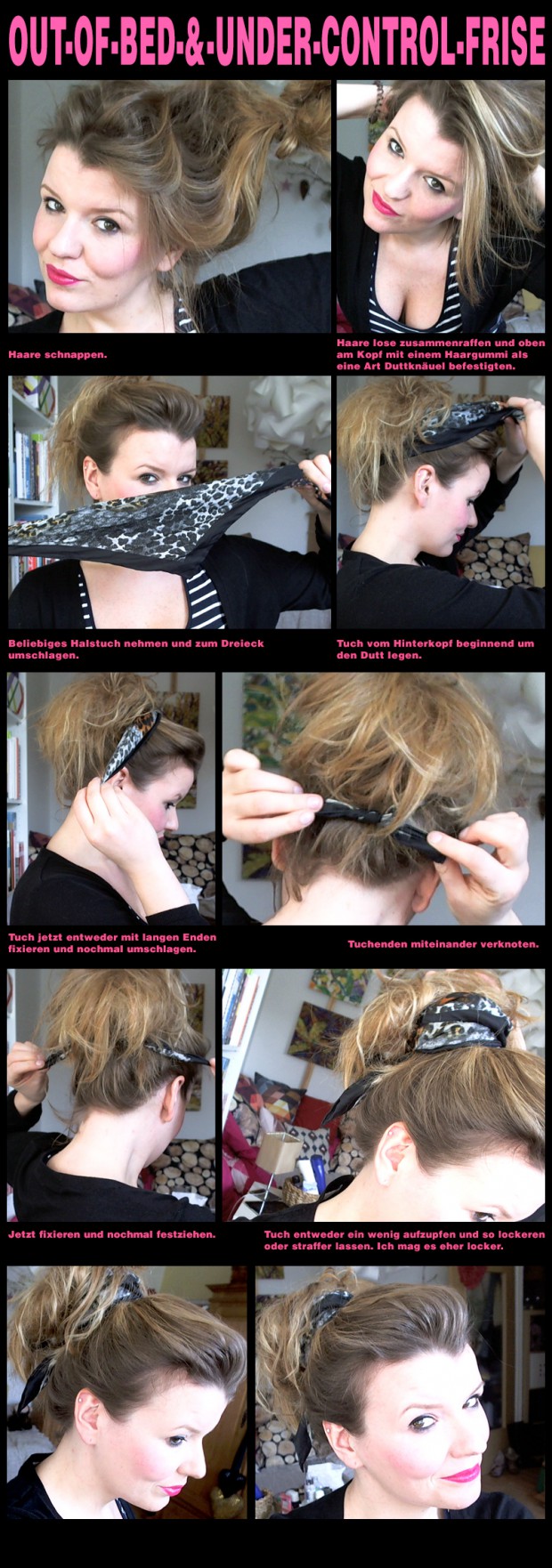 OUT-OF-BED-&-UNDER-CONTROL-FRISE

Haare schnappen.

Haare lose zusammenraffen und oben am Kopf mit einem Haargummi als eine Art Duttknäuel befestigten.

Beliebiges Halstuch nehmen und zum Dreieck umschlagen.

Tuch vom Hinterkopf beginnend um den Dutt legen.

Tuch jetzt entweder mit langen Enden fixieren und nochmal umschlagen.

Tuchenden miteinander verknoten.

Jetzt fixieren und nochmal festziehen.

Tuch entweder ein wenig aufzupfen und so lockeren oder straffer lassen. Ich mag es eher locker.